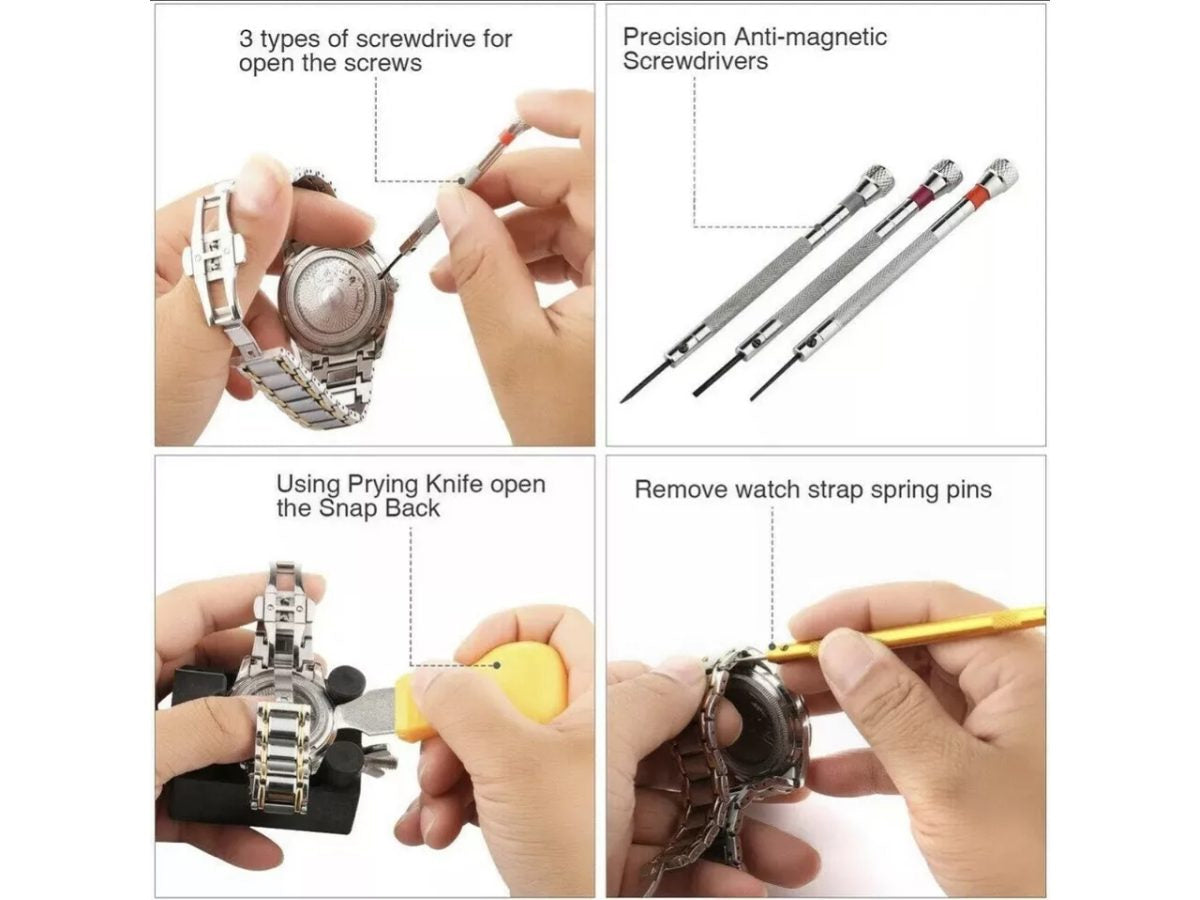 3 types of screwdrive for open the screws

Precision Anti-magnetic Screwdrivers

Using Prying Knife open the Snap Back

Remove watch strap spring pins