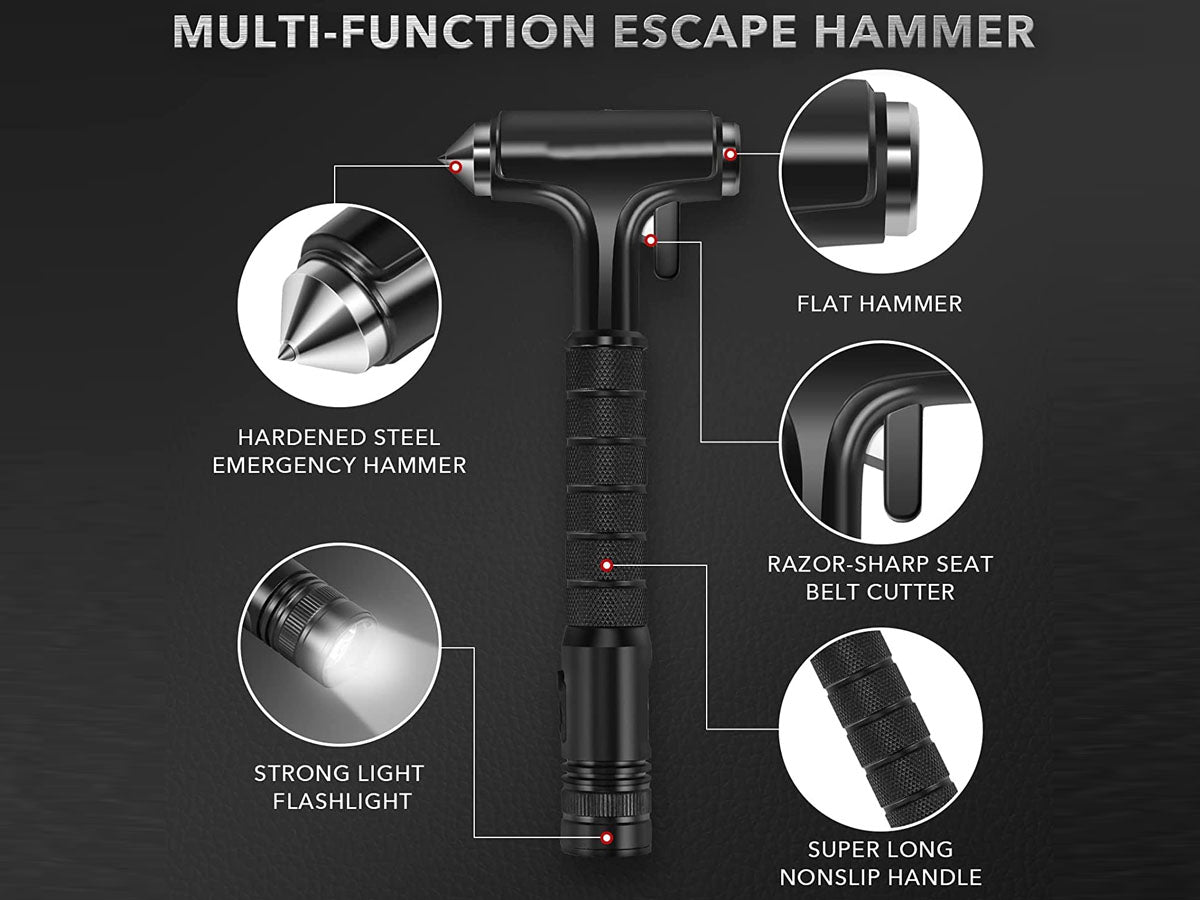 MULTI-FUNCTION ESCAPE HAMMER

HARDENED STEEL
EMERGENCY HAMMER

STRONG LIGHT
FLASHLIGHT

FLAT HAMMER

RAZOR-SHARP SEAT
BELT CUTTER

SUPER LONG
NONSLIP HANDLE