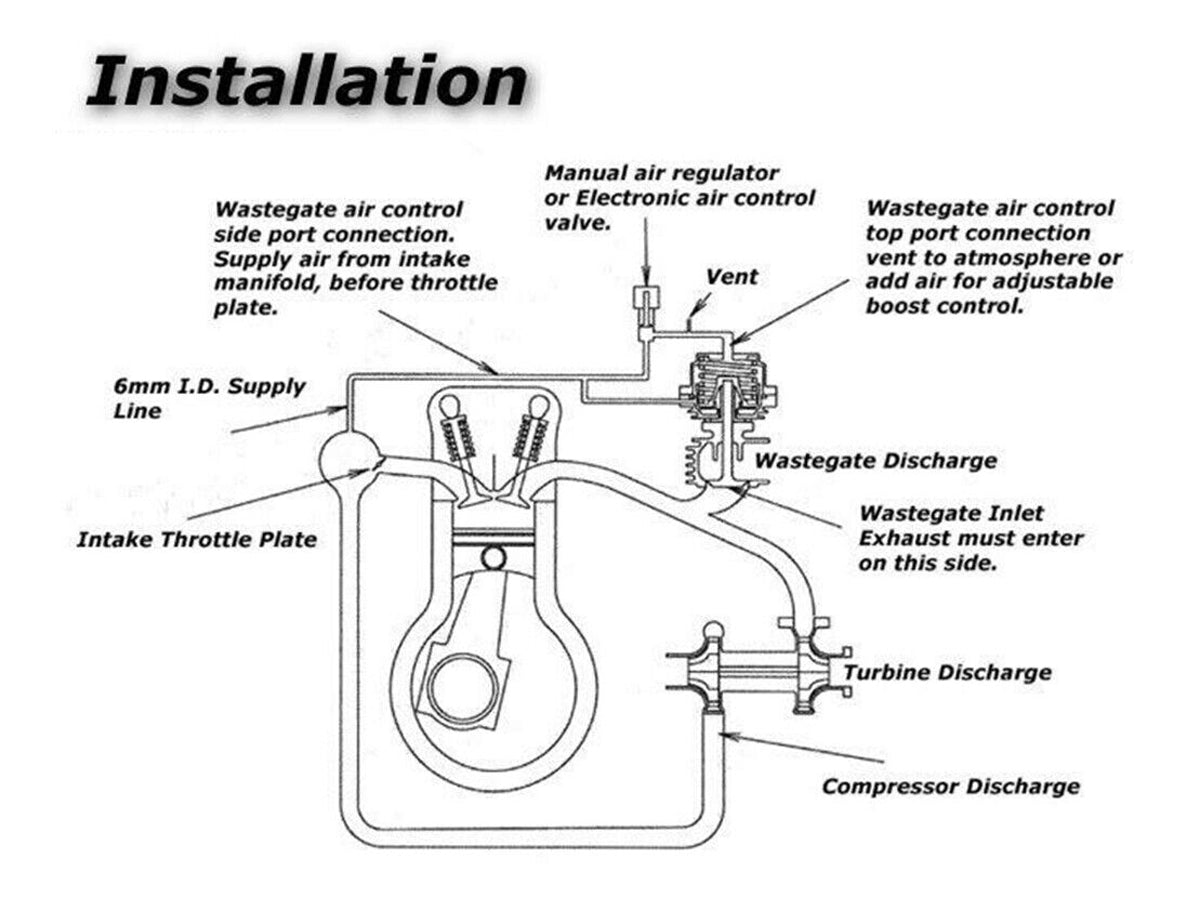 Installation

Manual air regulator or Electronic air control valve.

Wastegate air control side port connection. Supply air from intake manifold, before throttle plate.

Wastegate air control top port connection vent to atmosphere or add air for adjustable boost control.

Vent

6mm I.D. Supply Line

Wastegate Discharge

Intake Throttle Plate

Wastegate Inlet Exhaust must enter on this side.

Turbine Discharge

Compressor Discharge