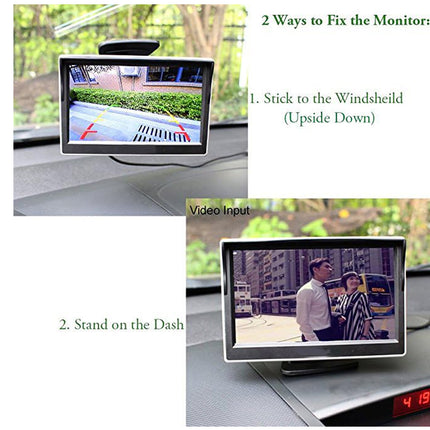 2 Ways to Fix the Monitor:

1. Stick to the Windsheild
(Upside Down)

Video Input

2. Stand on the Dash

4 19