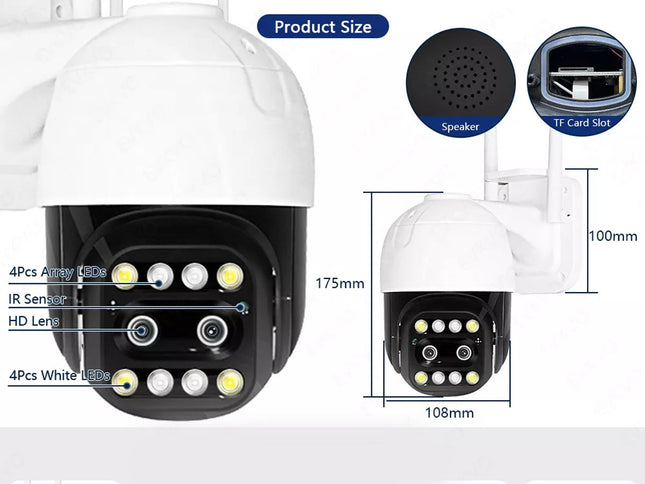 Product Size

Speaker

TF Card Slot

4Pcs Array LEDs

IR Sensor

HD Lens

4Pcs White LEDs

175mm

100mm

108mm