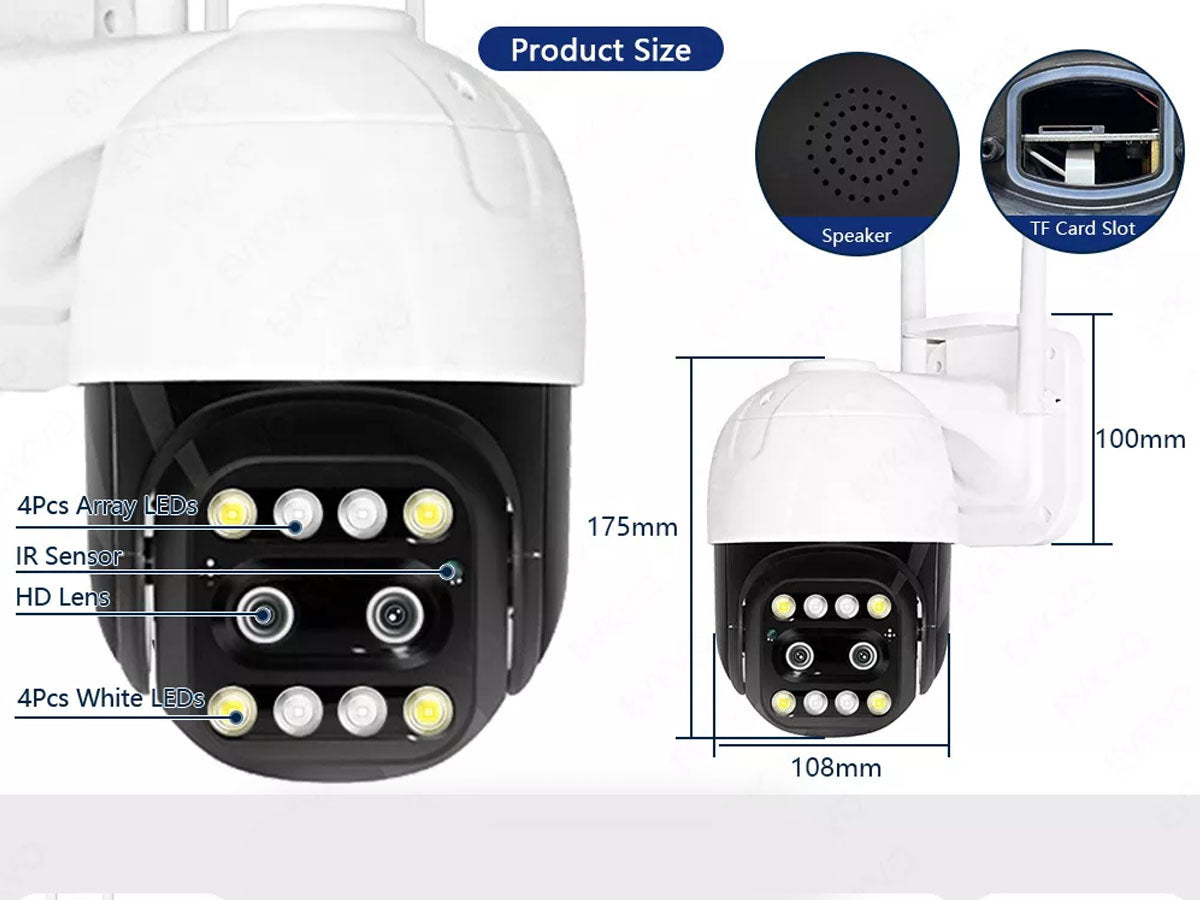 Product Size

Speaker

TF Card Slot

4Pcs Array LEDs

IR Sensor

HD Lens

4Pcs White LEDs

175mm

100mm

108mm