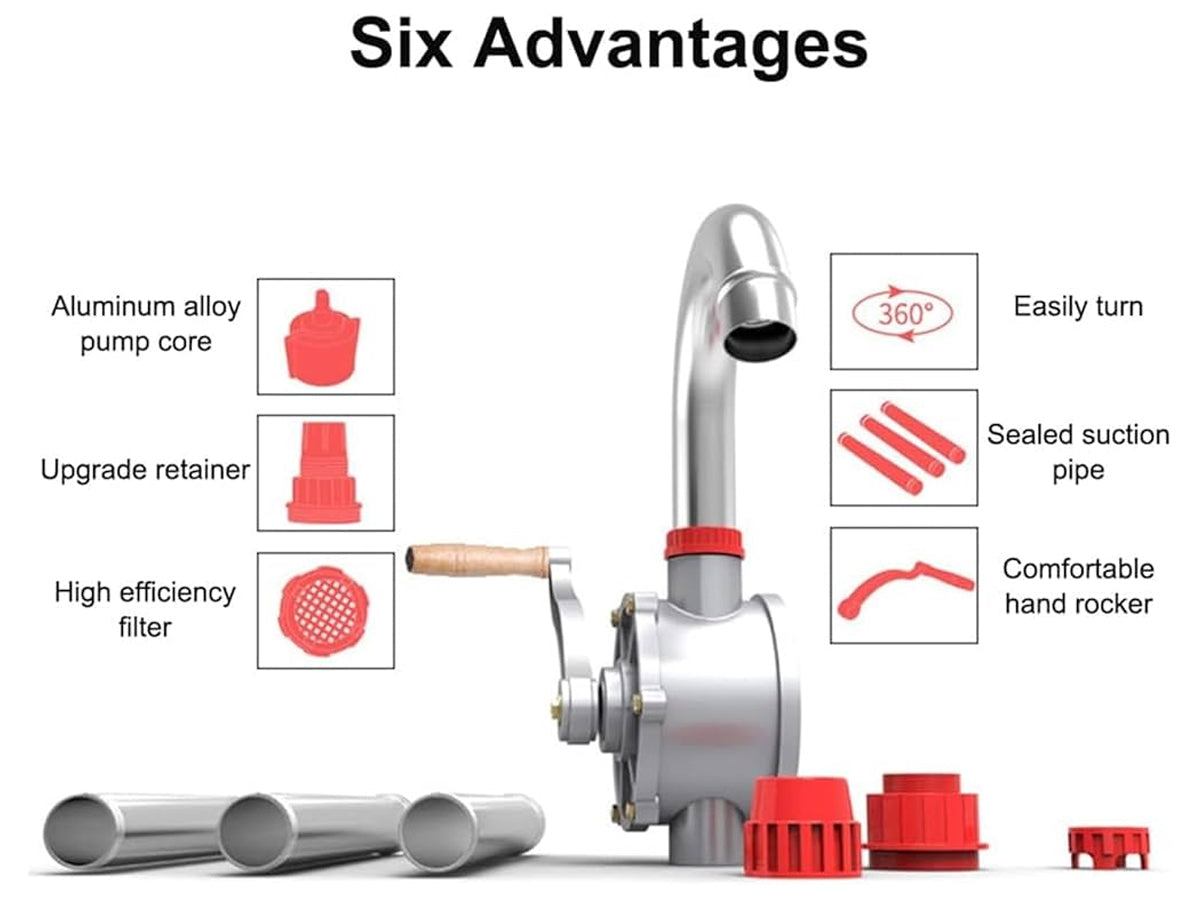 Six Advantages

Aluminum alloy pump core

Upgrade retainer

High efficiency filter

360°

Easily turn

Sealed suction pipe

Comfortable hand rocker