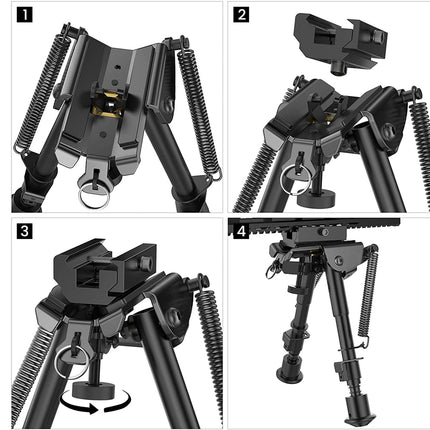 1

2

3

4