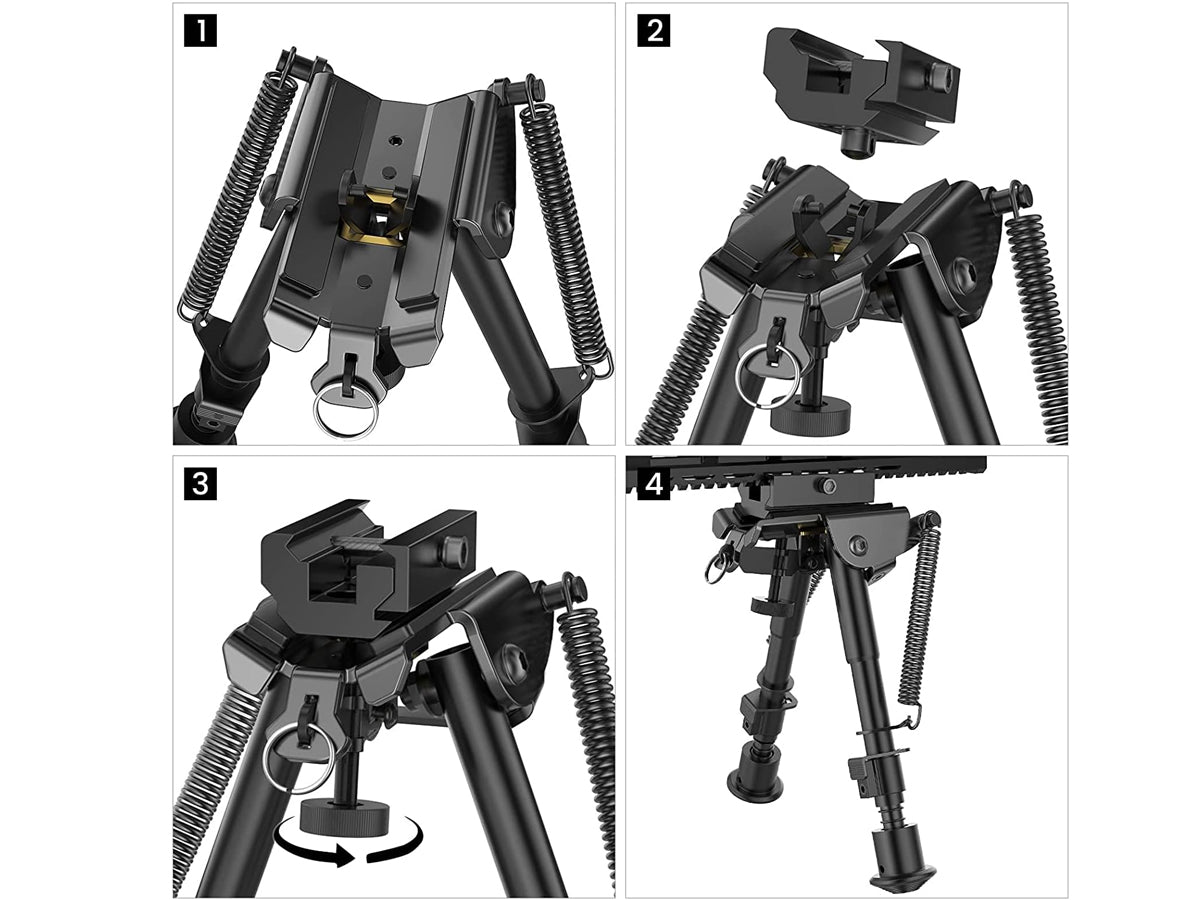 1

2

3

4