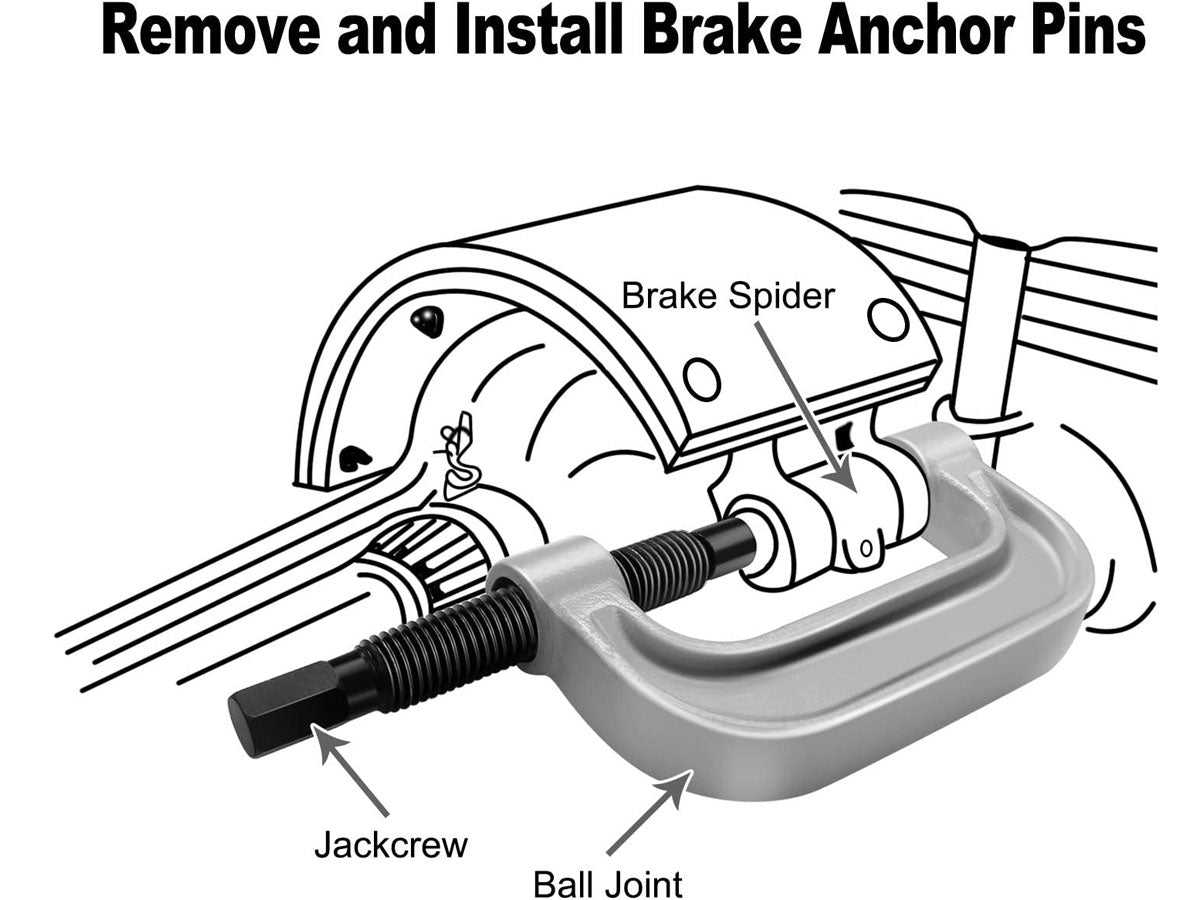 Remove and Install Brake Anchor Pins

Brake Spider

Jackcrew

Ball Joint