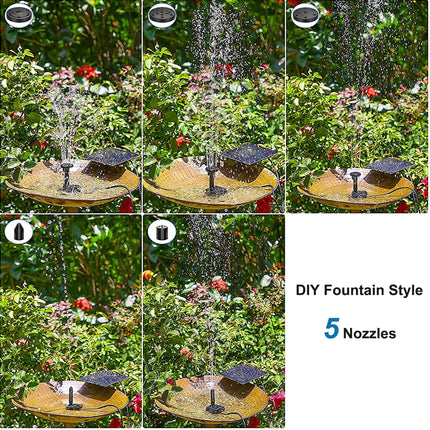 DIY Fountain Style

5 Nozzles