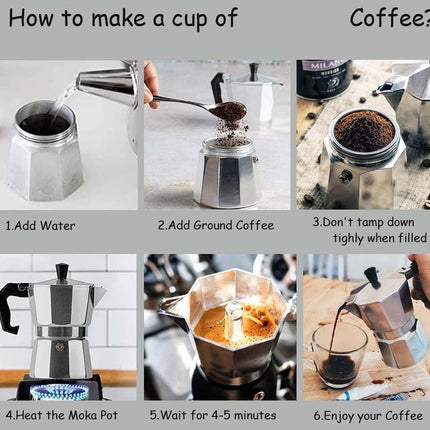 How to make a cup of Coffee?

MILANO

1.Add Water

2.Add Ground Coffee

3.Don't tamp down tighly when filled

4.Heat the Moka Pot

5.Wait for 4-5 minutes

6.Enjoy your Coffee