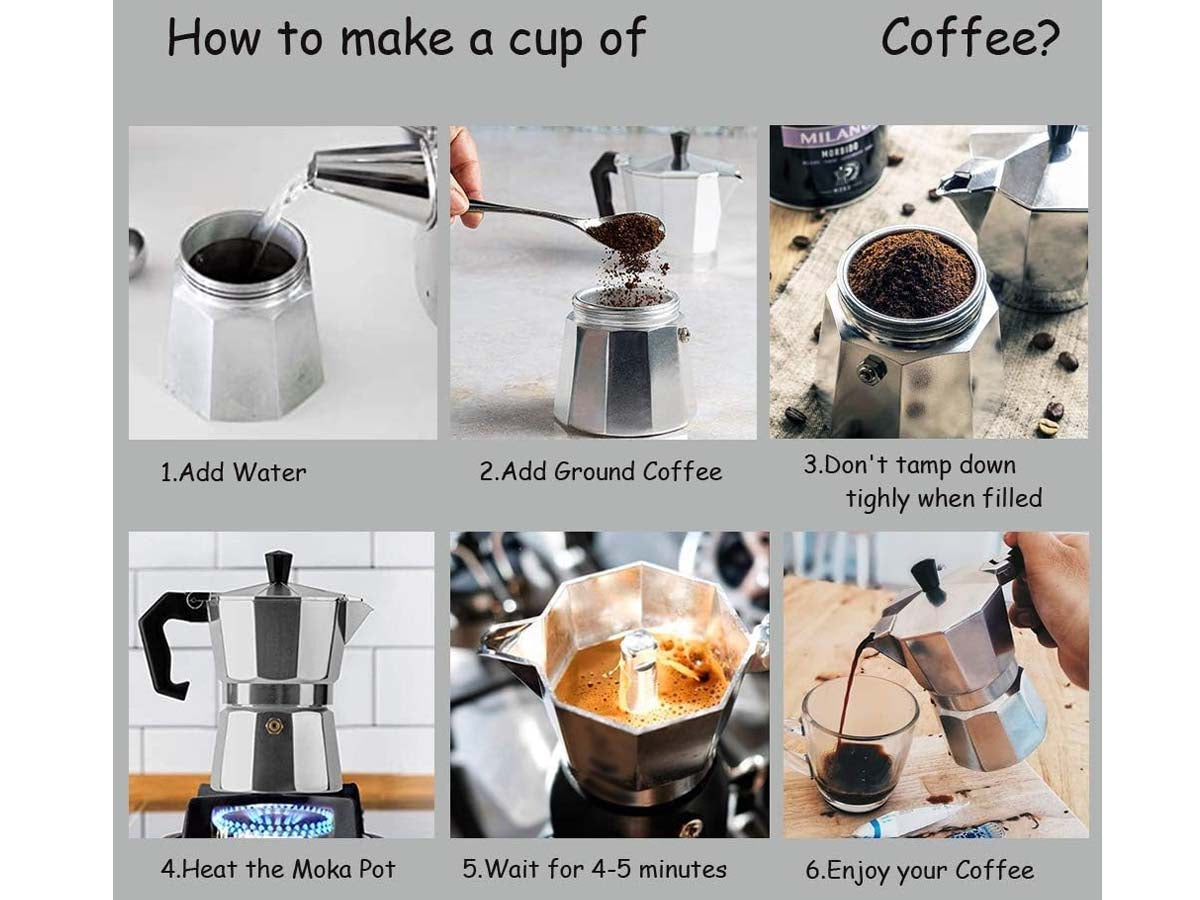 How to make a cup of Coffee?

MILANO
MORBIDO

1.Add Water

2.Add Ground Coffee

3.Don't tamp down tighly when filled

4.Heat the Moka Pot

5.Wait for 4-5 minutes

6.Enjoy your Coffee