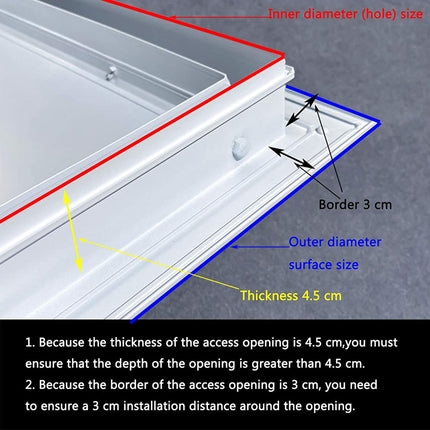 Inner diameter (hole) size

Border 3 cm

Outer diameter surface size

Thickness 4.5 cm

1. Because the thickness of the access opening is 4.5 cm,you must ensure that the depth of the opening is greater than 4.5 cm.
2. Because the border of the access opening is 3 cm, you need to ensure a 3 cm installation distance around the opening.