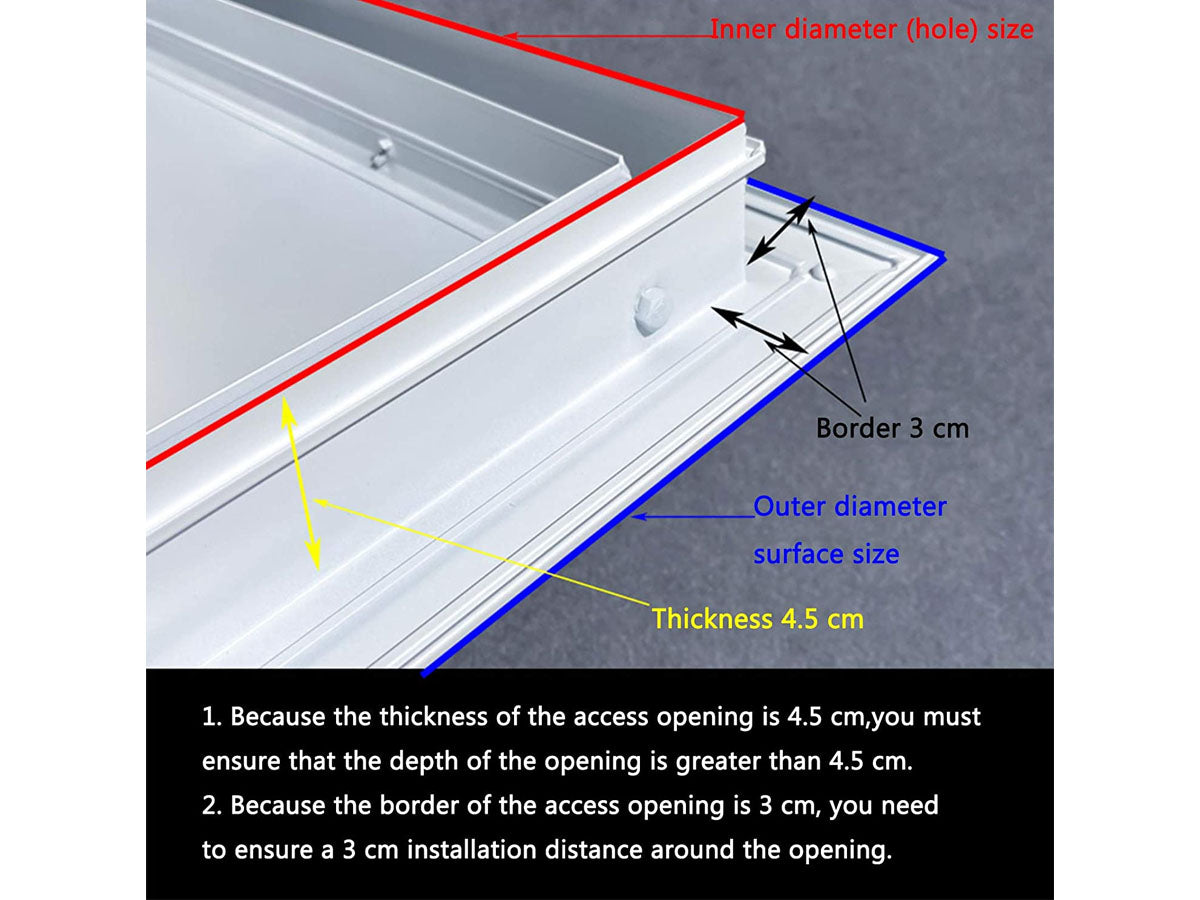 Inner diameter (hole) size

Border 3 cm

Outer diameter surface size

Thickness 4.5 cm

1. Because the thickness of the access opening is 4.5 cm,you must ensure that the depth of the opening is greater than 4.5 cm.
2. Because the border of the access opening is 3 cm, you need to ensure a 3 cm installation distance around the opening.