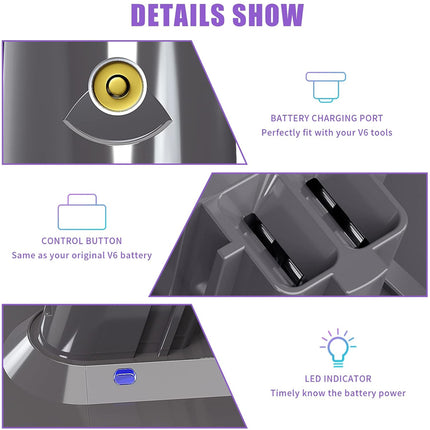 DETAILS SHOW

BATTERY CHARGING PORT
Perfectly fit with your V6 tools

CONTROL BUTTON
Same as your original V6 battery

LED INDICATOR
Timely know the battery power