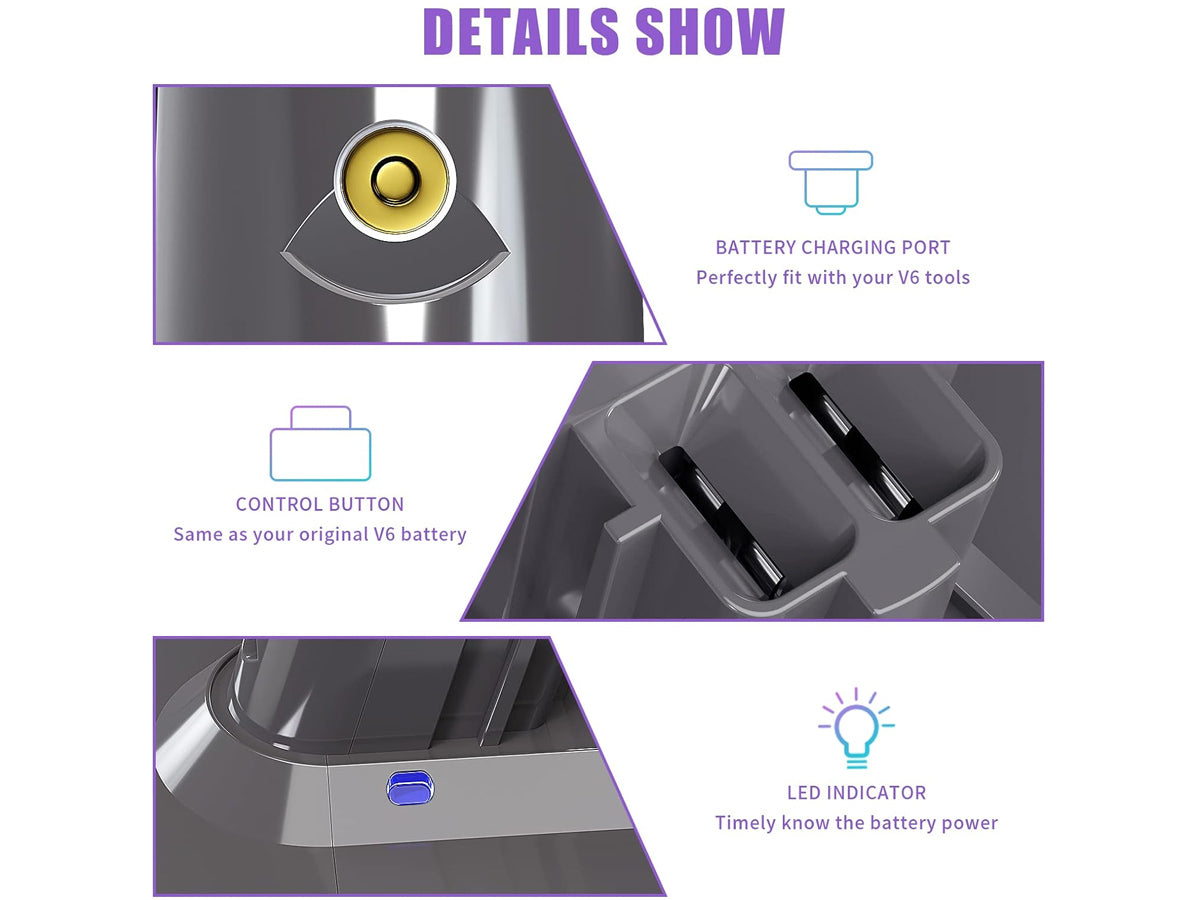 DETAILS SHOW

BATTERY CHARGING PORT
Perfectly fit with your V6 tools

CONTROL BUTTON
Same as your original V6 battery

LED INDICATOR
Timely know the battery power