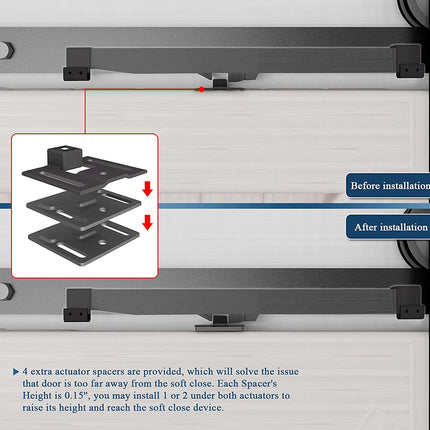 Before installation

After installation

▶ 4 extra actuator spacers are provided, which will solve the issue that door is too far away from the soft close. Each Spacer's Height is 0.15", you may install 1 or 2 under both actuators to raise its height and reach the soft close device.