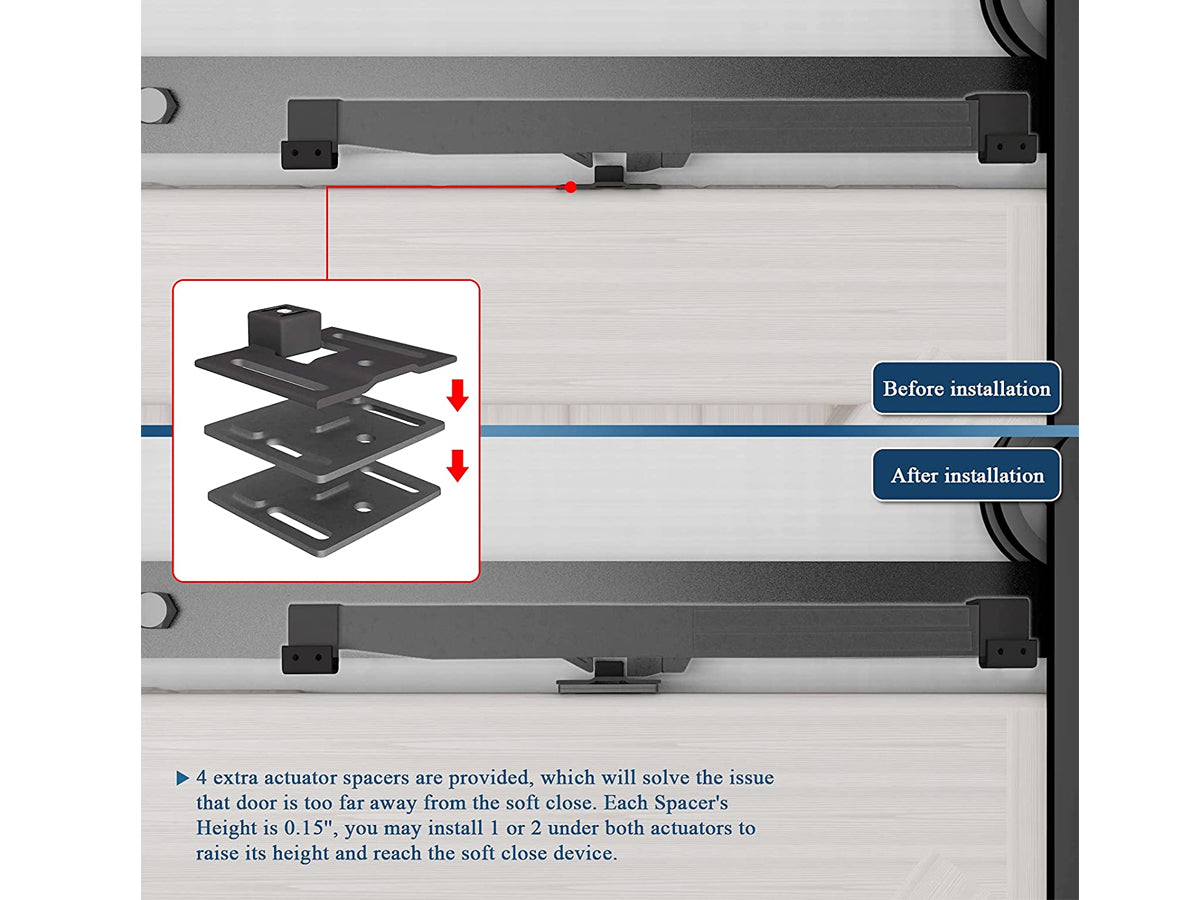 Before installation

After installation

▶ 4 extra actuator spacers are provided, which will solve the issue that door is too far away from the soft close. Each Spacer's Height is 0.15", you may install 1 or 2 under both actuators to raise its height and reach the soft close device.