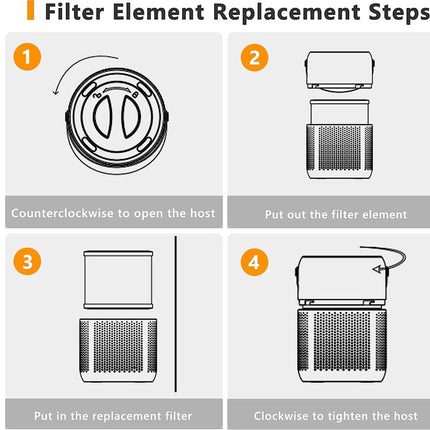 Filter Element Replacement Steps

1

Counterclockwise to open the host

2

Put out the filter element

3

Put in the replacement filter

4

Clockwise to tighten the host