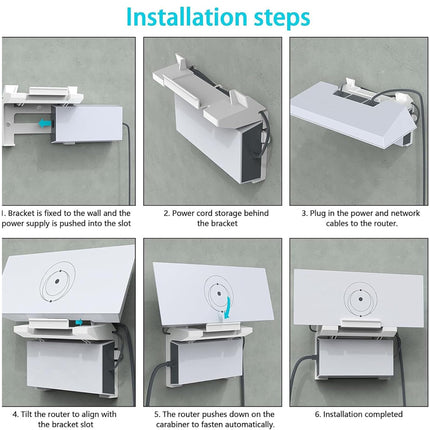 Installation steps

1. Bracket is fixed to the wall and the power supply is pushed into the slot

2. Power cord storage behind the bracket

3. Plug in the power and network cables to the router.

4. Tilt the router to align with the bracket slot

5. The router pushes down on the carabiner to fasten automatically.

6. Installation completed