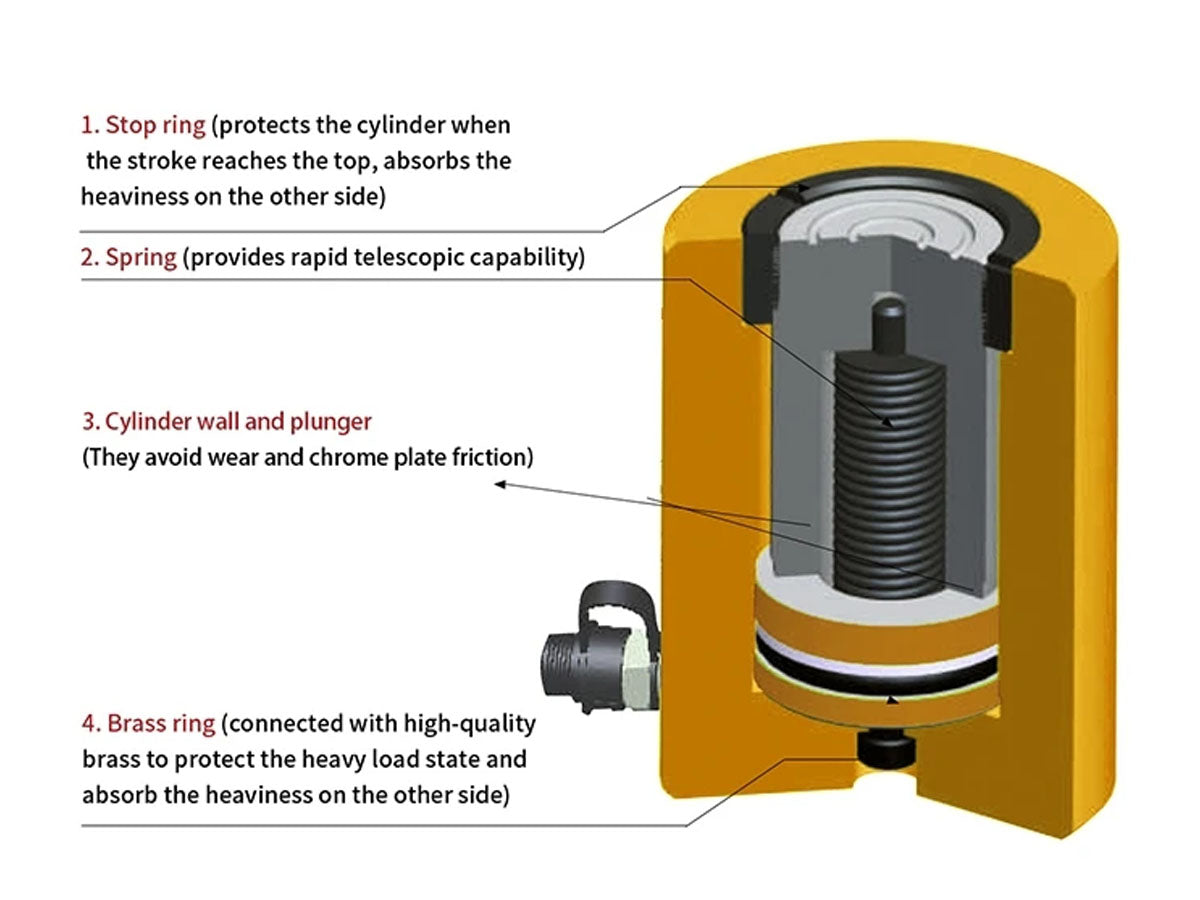 1. Stop ring (protects the cylinder when the stroke reaches the top, absorbs the heaviness on the other side)

2. Spring (provides rapid telescopic capability)

3. Cylinder wall and plunger
(They avoid wear and chrome plate friction)

4. Brass ring (connected with high-quality brass to protect the heavy load state and absorb the heaviness on the other side)