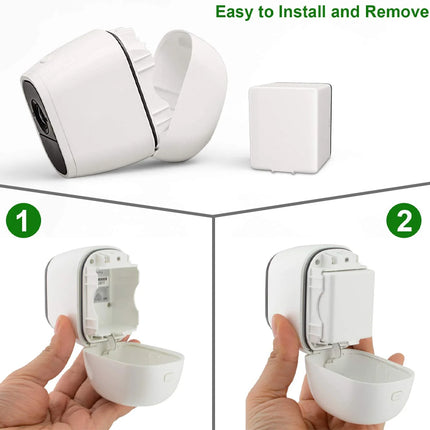 Easy to Install and Remove

1

2