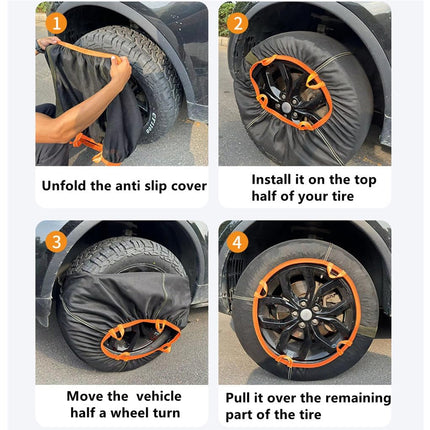 1

Unfold the anti slip cover

2

Install it on the top half of your tire

3

Move the vehicle half a wheel turn

4

Pull it over the remaining part of the tire