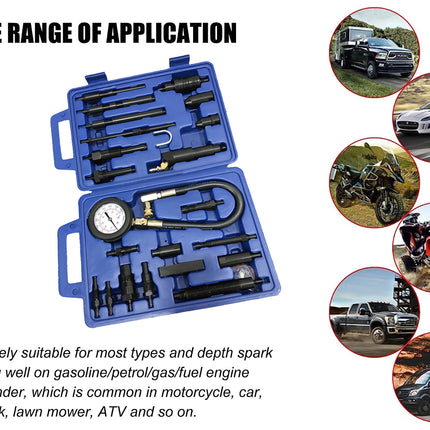 E RANGE OF APPLICATION

ely suitable for most types and depth spark well on gasoline/petrol/gas/fuel engine nder, which is common in motorcycle, car, k, lawn mower, ATV and so on.