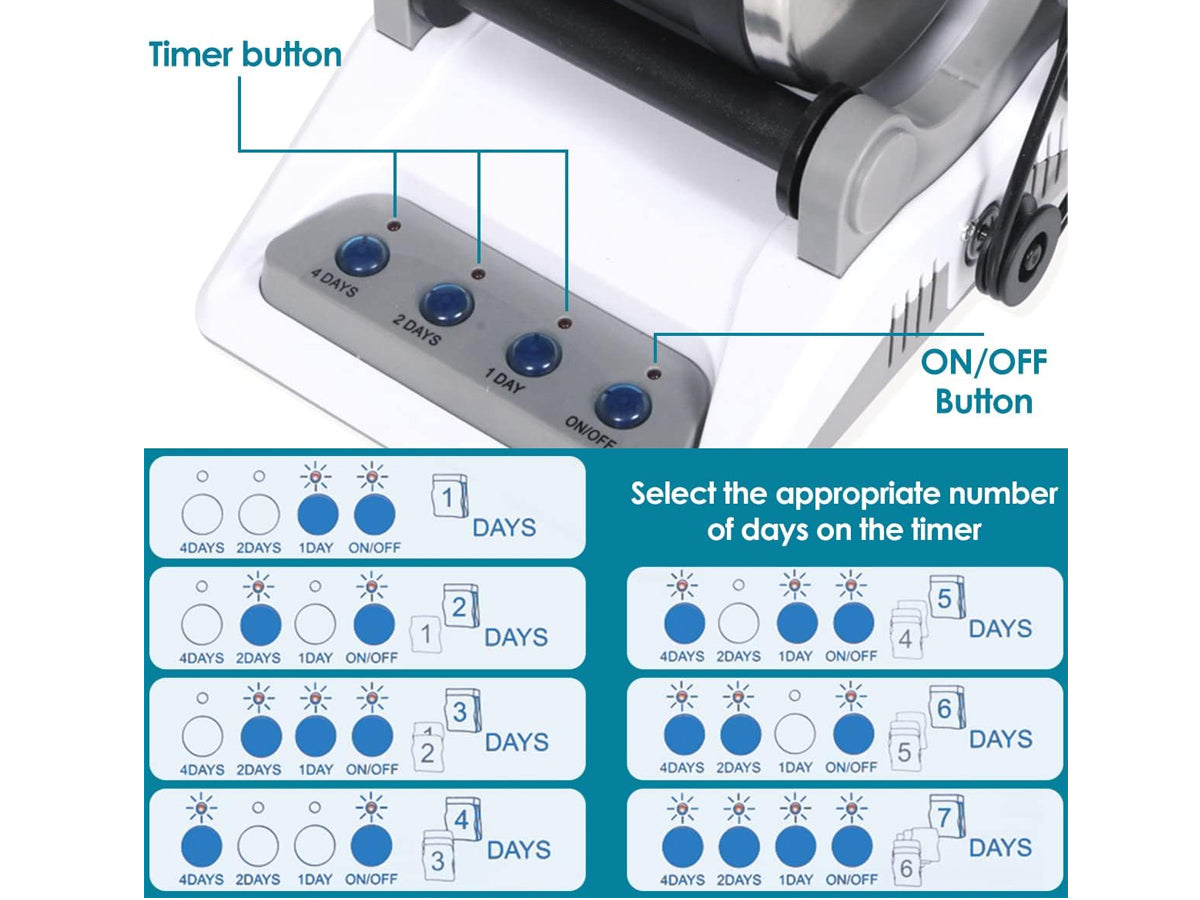 Timer button

4 DAYS
2 DAYS
1 DAY
ON/OFF

ON/OFF Button

4DAYS 2DAYS 1DAY ON/OFF 1 DAYS

4DAYS 2DAYS 1DAY ON/OFF 1 2 DAYS

4DAYS 2DAYS 1DAY ON/OFF 1 2 3 DAYS

4DAYS 2DAYS 1DAY ON/OFF 3 4 DAYS

Select the appropriate number of days on the timer

4DAYS 2DAYS 1DAY ON/OFF 4 5 DAYS

4DAYS 2DAYS 1DAY ON/OFF 5 6 DAYS

4DAYS 2DAYS 1DAY ON/OFF 6 7 DAYS