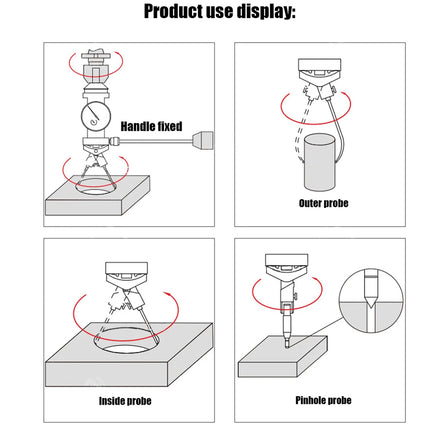 Product use display:

Handle fixed

Outer probe

Inside probe

Pinhole probe