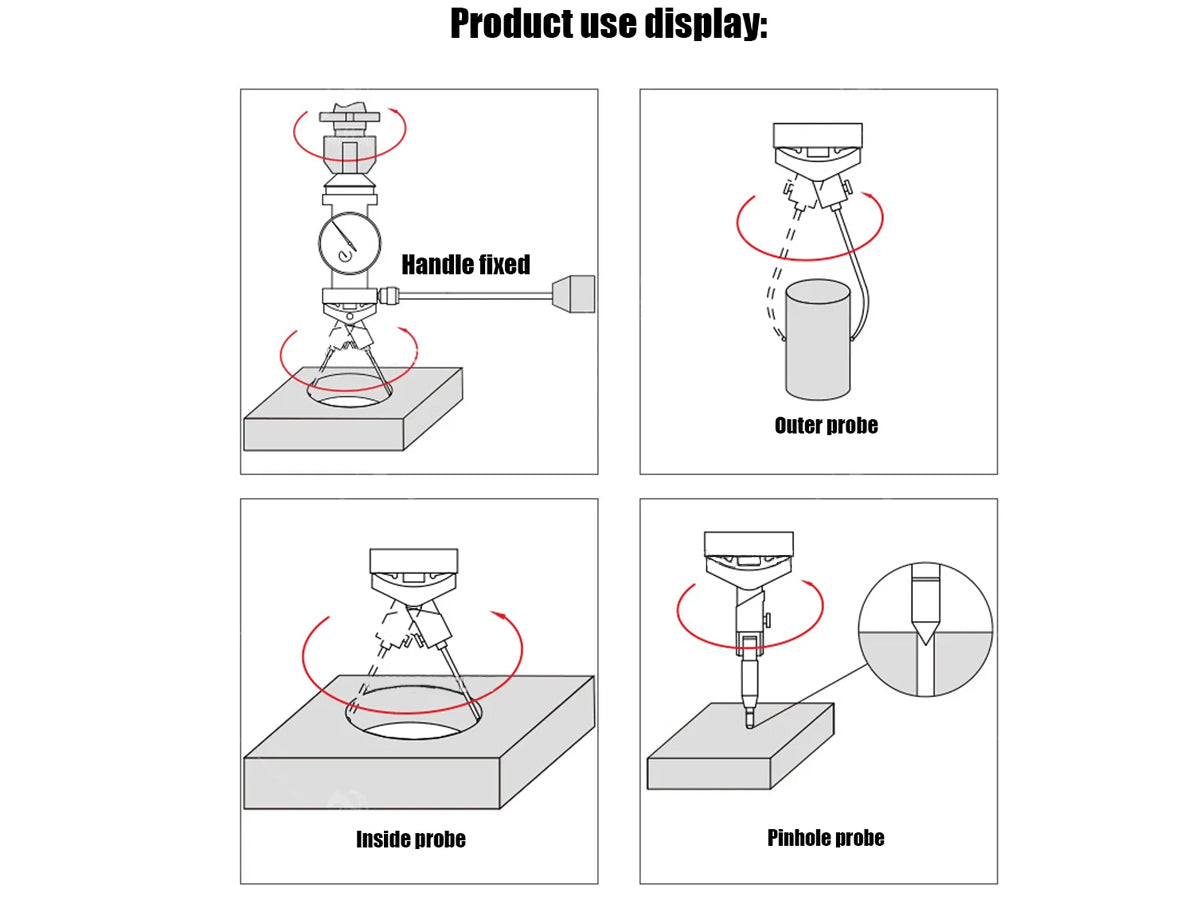 Product use display:

Handle fixed

Outer probe

Inside probe

Pinhole probe