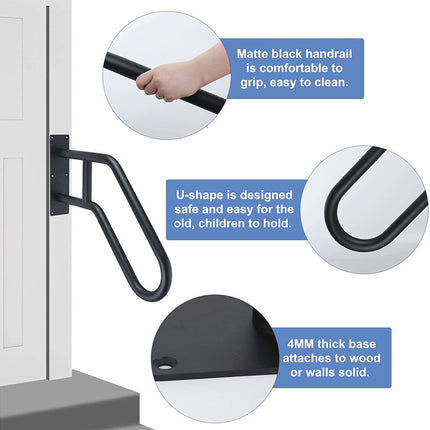 Matte black handrail is comfortable to grip, easy to clean.

U-shape is designed safe and easy for the old, children to hold.

4MM thick base attaches to wood or walls solid.