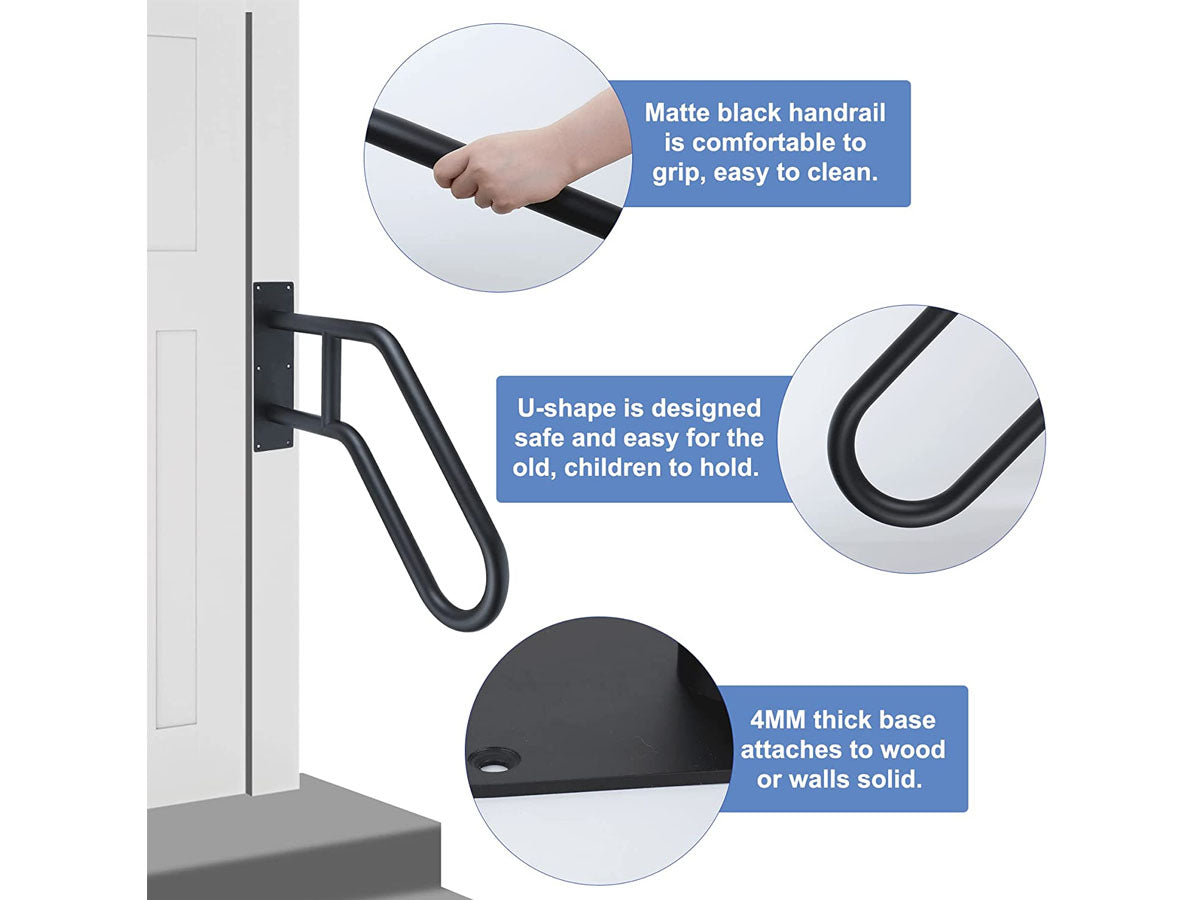 Matte black handrail is comfortable to grip, easy to clean.

U-shape is designed safe and easy for the old, children to hold.

4MM thick base attaches to wood or walls solid.