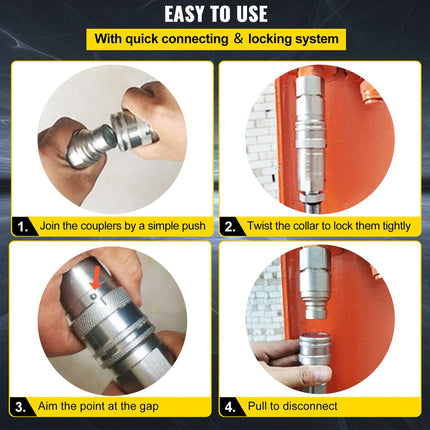 EASY TO USE

With quick connecting & locking system

1. Join the couplers by a simple push

2. Twist the collar to lock them tightly

3. Aim the point at the gap

4. Pull to disconnect