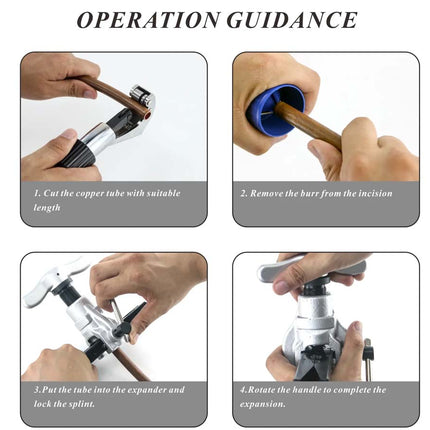 OPERATION GUIDANCE

1. Cut the copper tube with suitable length

2. Remove the burr from the incision

3.Put the tube into the expander and lock the splint.

4.Rotate the handle to complete the expansion.