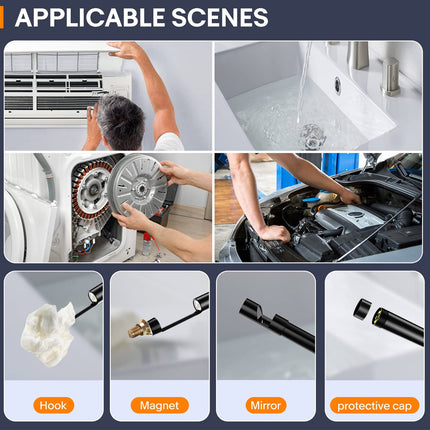 APPLICABLE SCENES

Hook

Magnet

Mirror

protective cap