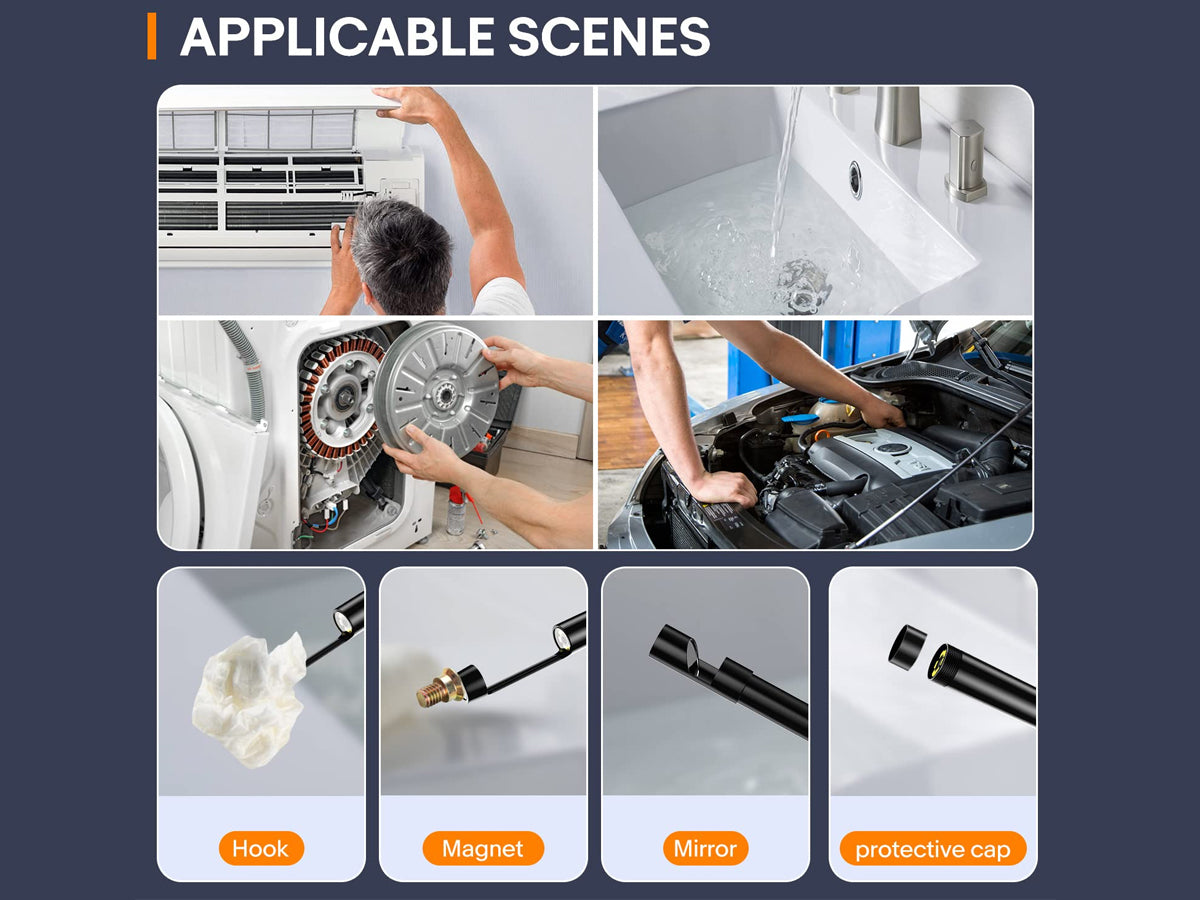 APPLICABLE SCENES

Hook

Magnet

Mirror

protective cap