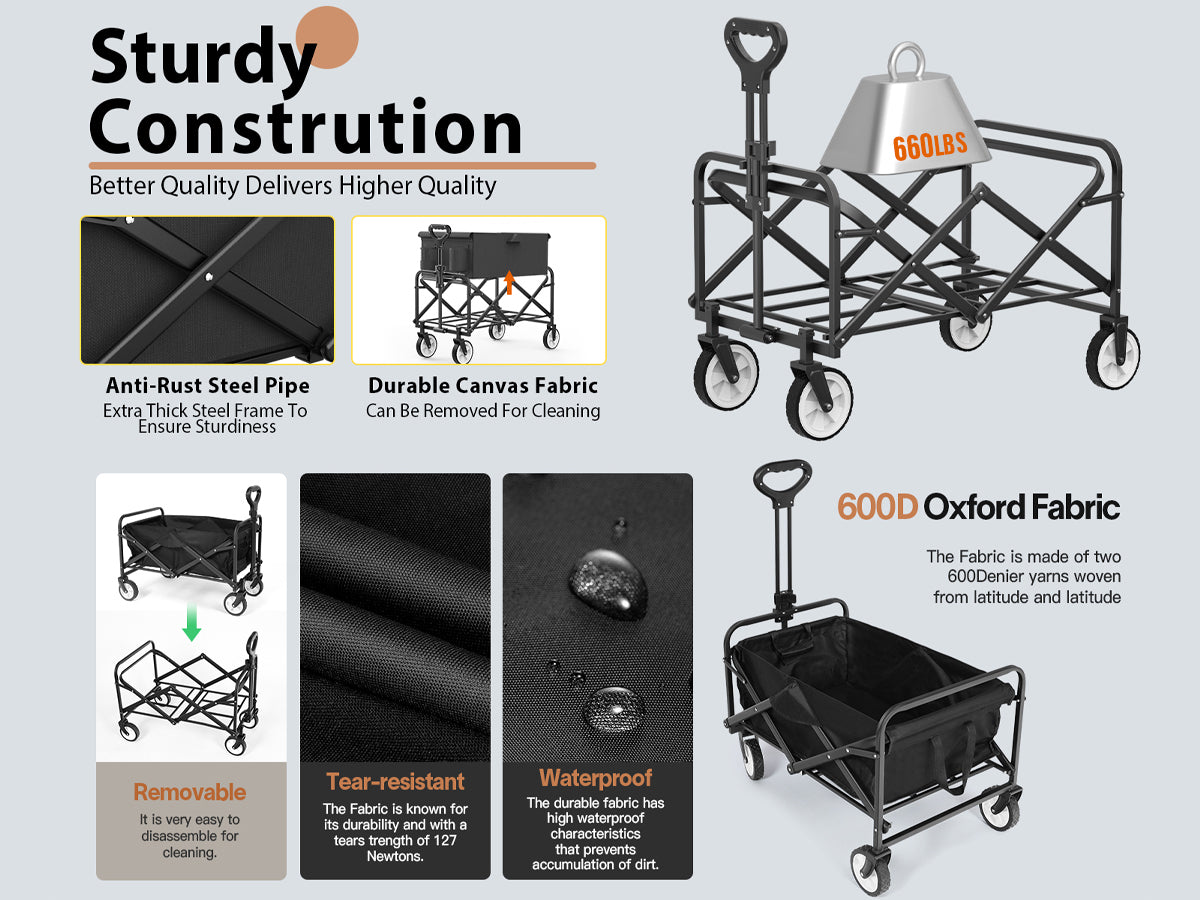 Sturdy Constrution

Better Quality Delivers Higher Quality

660LBS

Anti-Rust Steel Pipe
Extra Thick Steel Frame To Ensure Sturdiness

Durable Canvas Fabric
Can Be Removed For Cleaning

600D Oxford Fabric

The Fabric is made of two 600Denier yarns woven from latitude and latitude

Removable
It is very easy to disassemble for cleaning.

Tear-resistant
The Fabric is known for its durability and with a tears trength of 127 Newtons.

Waterproof
The durable fabric has high waterproof characteristics that prevents accumulation of dirt.