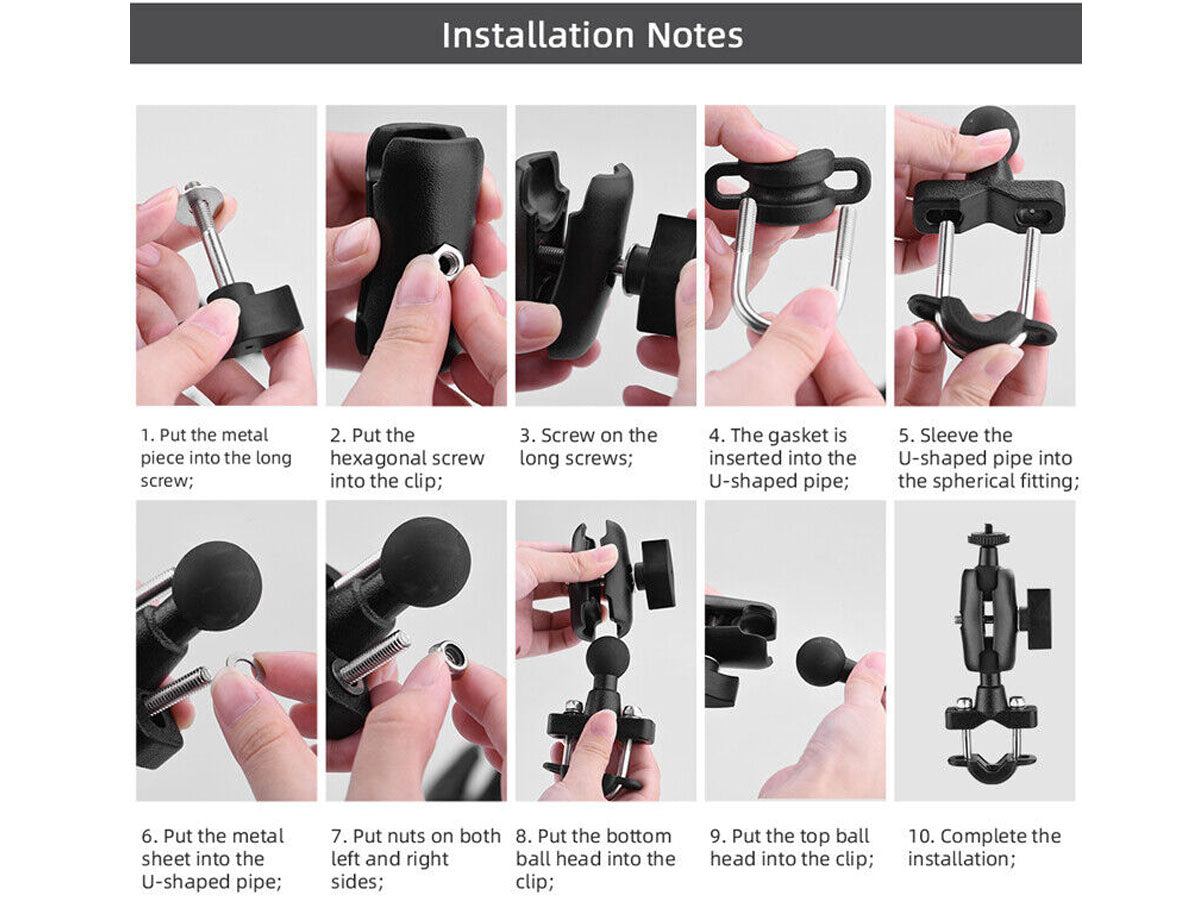 Installation Notes

1. Put the metal piece into the long screw;

2. Put the hexagonal screw into the clip;

3. Screw on the long screws;

4. The gasket is inserted into the U-shaped pipe;

5. Sleeve the U-shaped pipe into the spherical fitting;

6. Put the metal sheet into the U-shaped pipe;

7. Put nuts on both left and right sides;

8. Put the bottom ball head into the clip;

9. Put the top ball head into the clip;

10. Complete the installation;