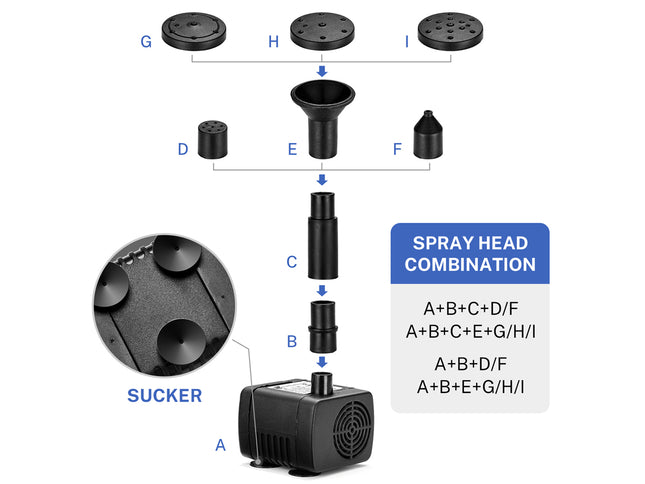 G H I

D E F

C

B

SUCKER

A

SPRAY HEAD COMBINATION

A+B+C+D/F
A+B+C+E+G/H/I

A+B+D/F
A+B+E+G/H/I