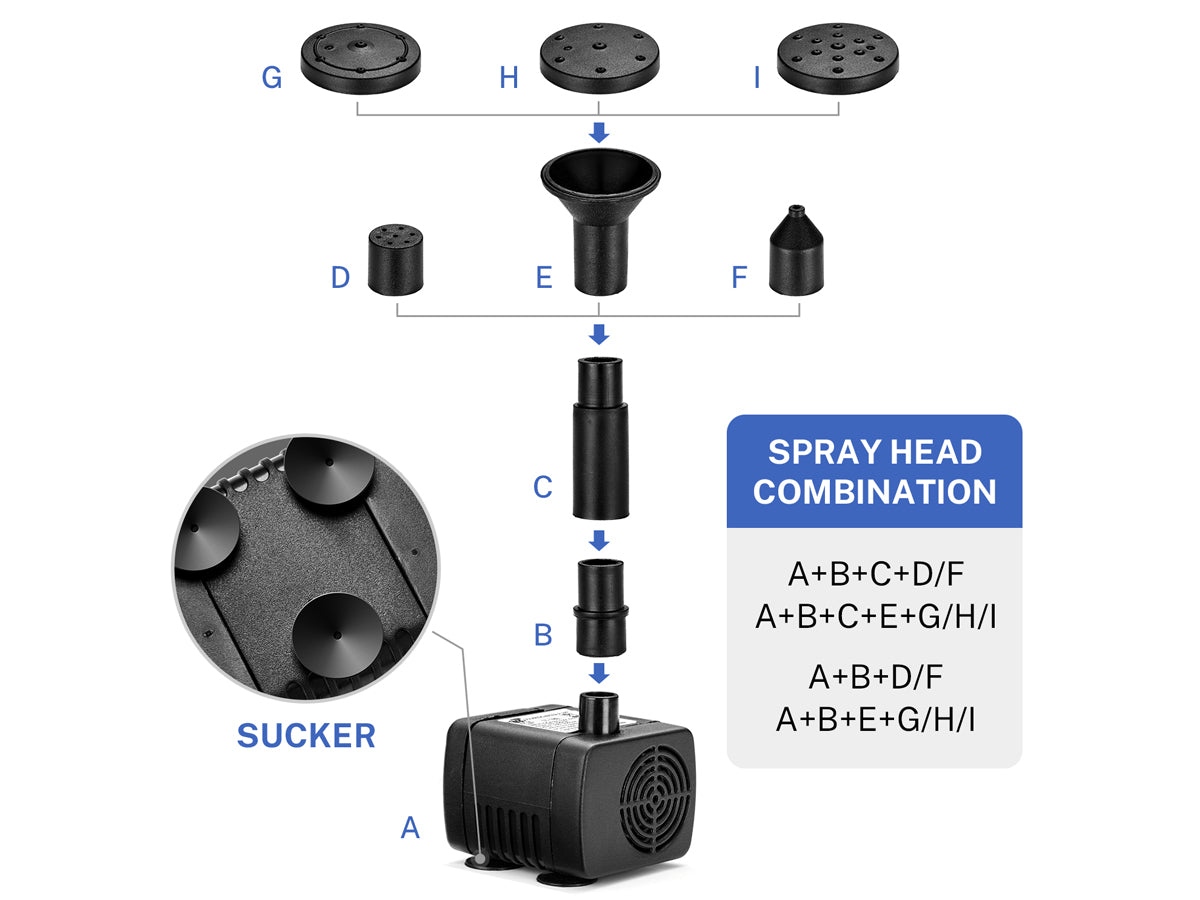 G H I

D E F

C

B

SUCKER

A

SPRAY HEAD COMBINATION

A+B+C+D/F
A+B+C+E+G/H/I

A+B+D/F
A+B+E+G/H/I