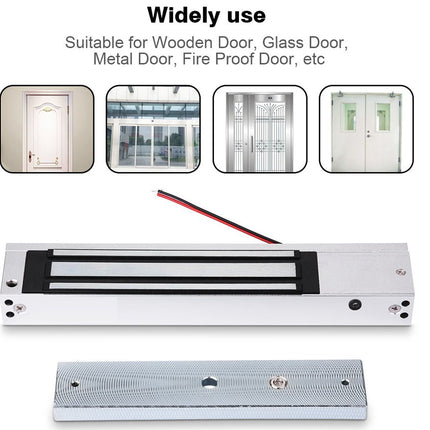 Widely use

Suitable for Wooden Door, Glass Door, Metal Door, Fire Proof Door, etc