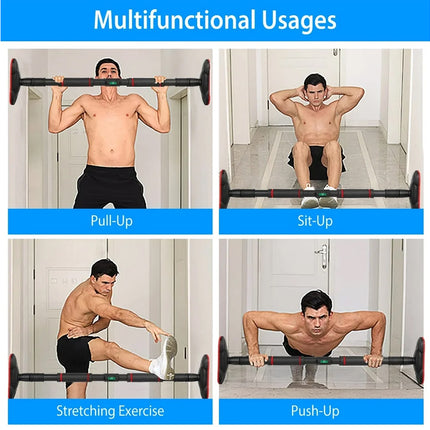 Multifunctional Usages

Pull-Up

Sit-Up

Stretching Exercise

Push-Up