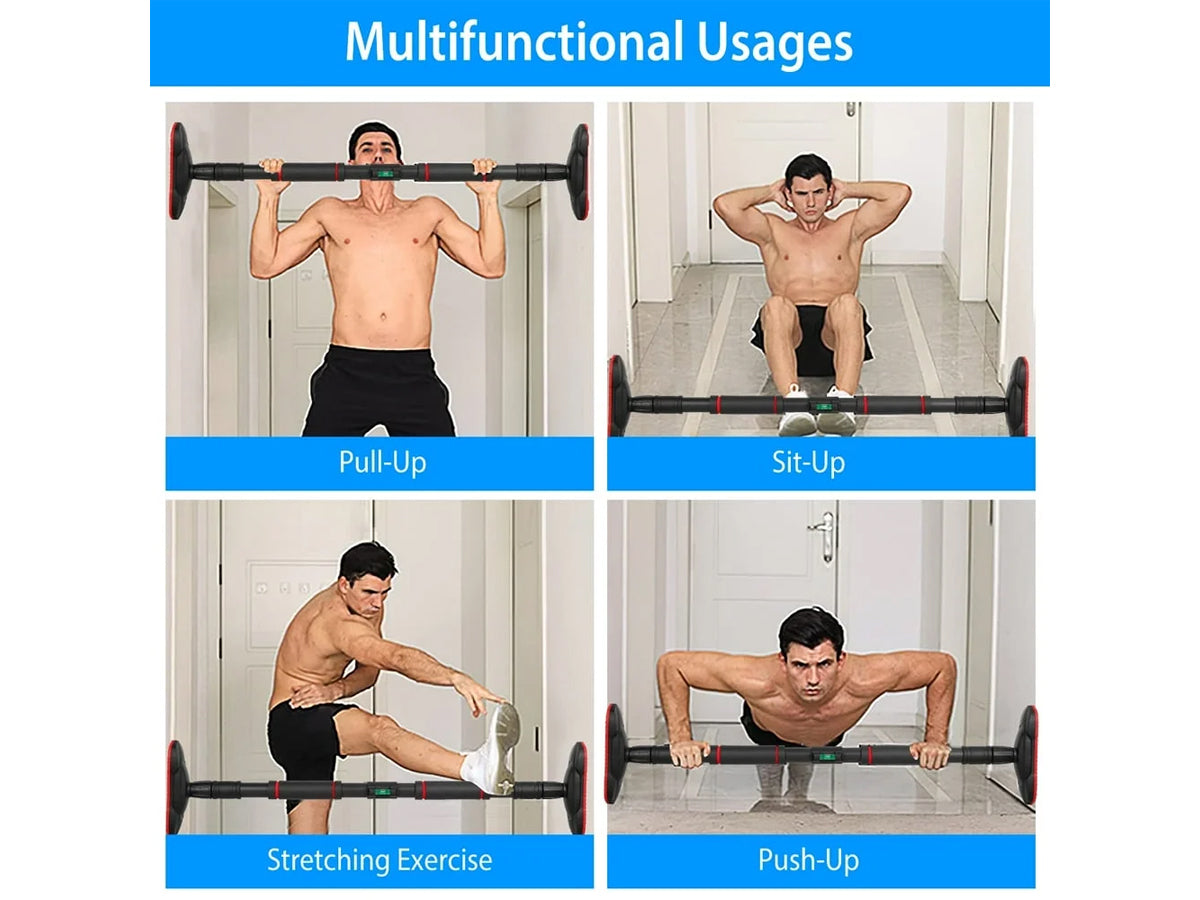 Multifunctional Usages

Pull-Up

Sit-Up

Stretching Exercise

Push-Up