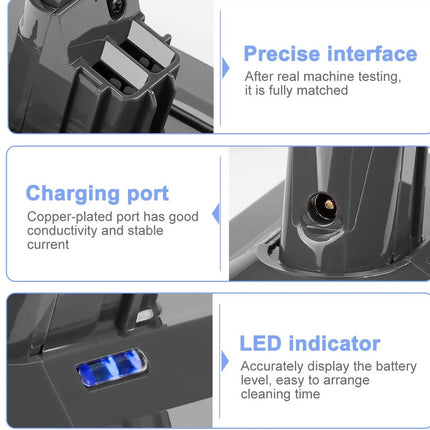 Precise interface
After real machine testing, it is fully matched

Charging port
Copper-plated port has good conductivity and stable current

LED indicator
Accurately display the battery level, easy to arrange cleaning time