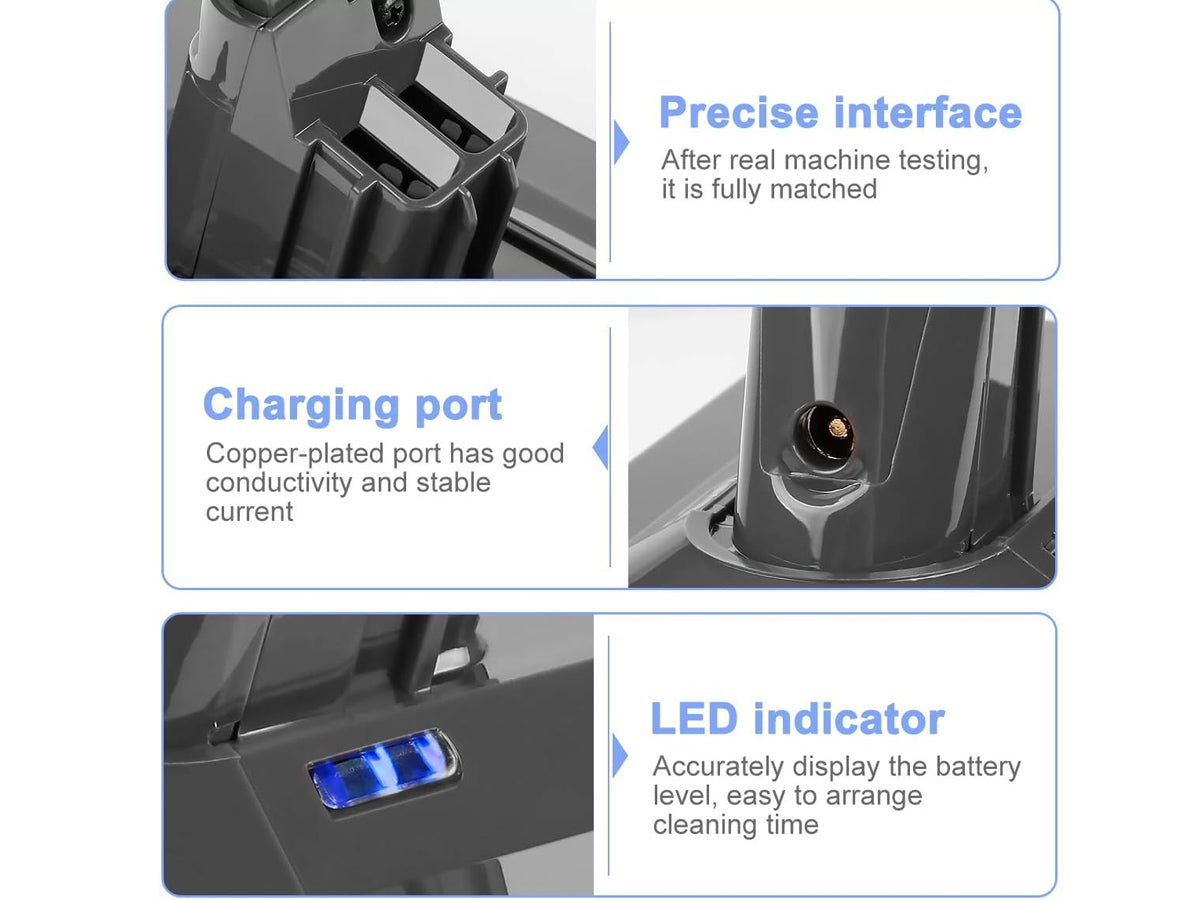 Precise interface
After real machine testing, it is fully matched

Charging port
Copper-plated port has good conductivity and stable current

LED indicator
Accurately display the battery level, easy to arrange cleaning time