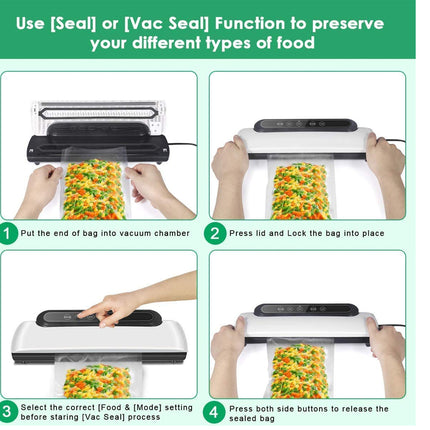 Use [Seal] or [Vac Seal] Function to preserve your different types of food

1 Put the end of bag into vacuum chamber

2 Press lid and Lock the bag into place

3 Select the correct [Food & [Mode] setting before staring [Vac Seal] process

4 Press both side buttons to release the sealed bag