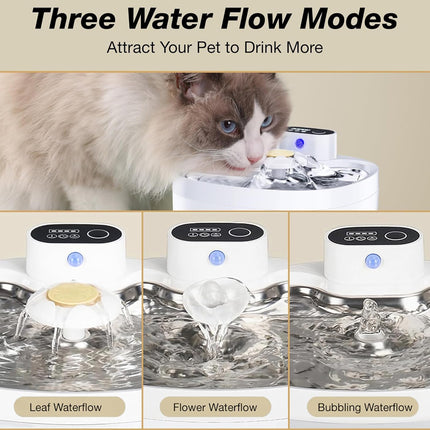 Three Water Flow Modes
Attract Your Pet to Drink More

Leaf Waterflow

Flower Waterflow

Bubbling Waterflow