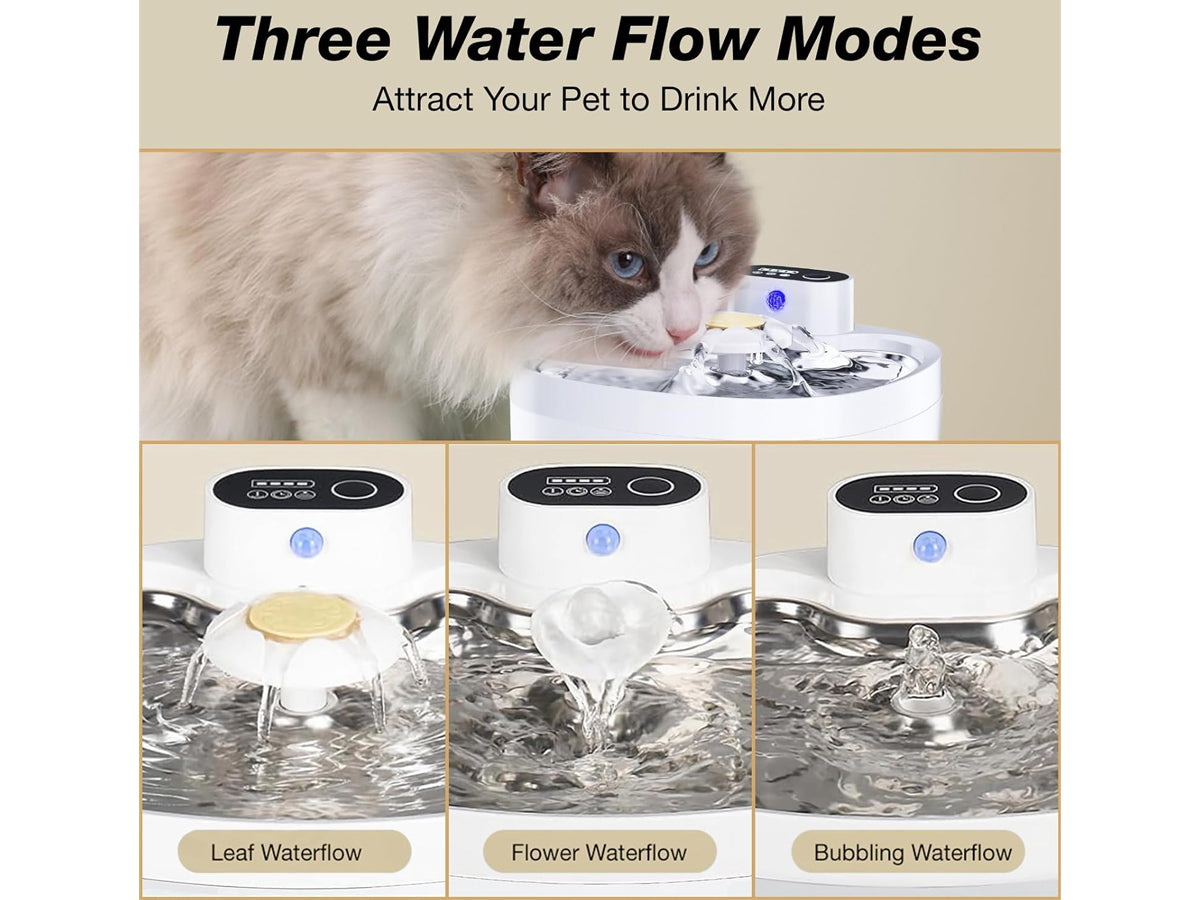 Three Water Flow Modes
Attract Your Pet to Drink More

Leaf Waterflow

Flower Waterflow

Bubbling Waterflow