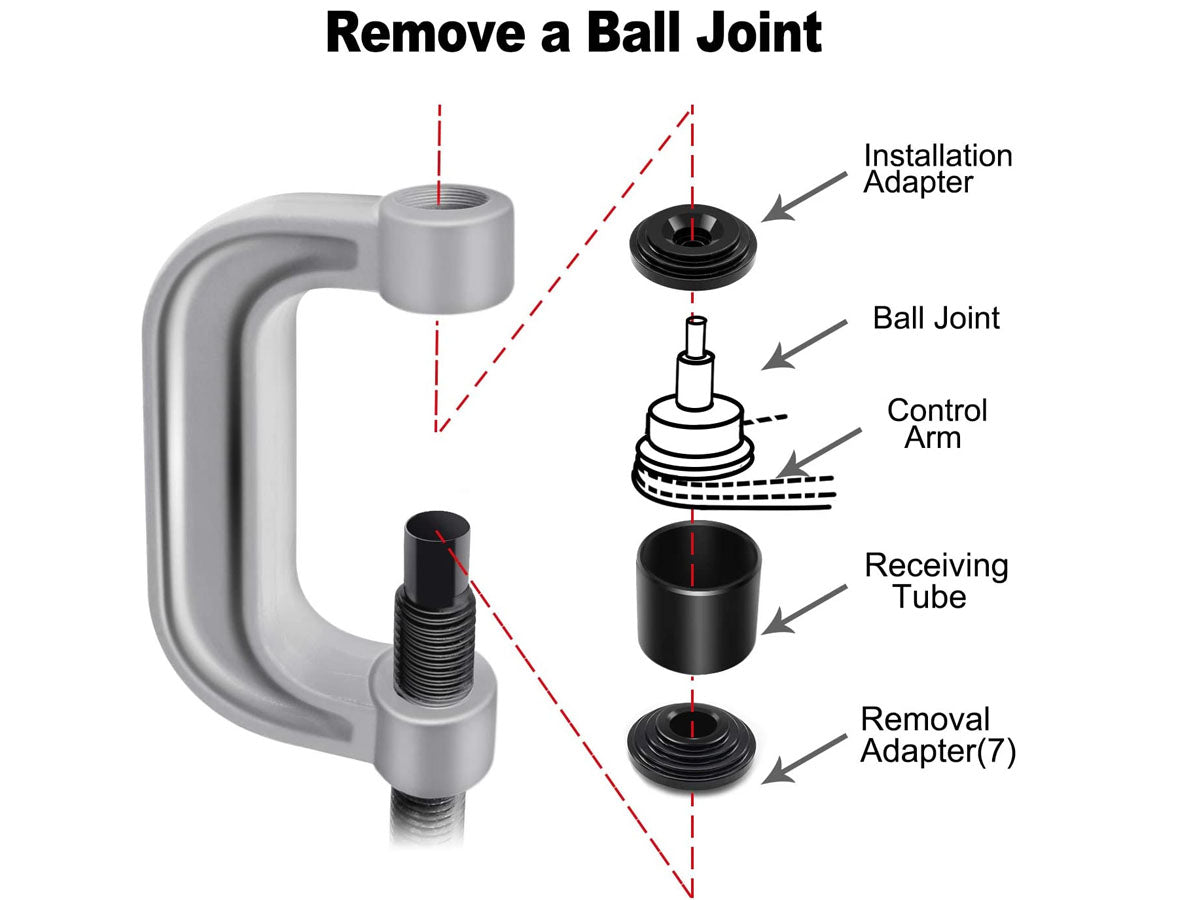 Remove a Ball Joint

Installation Adapter

Ball Joint

Control Arm

Receiving Tube

Removal Adapter(7)