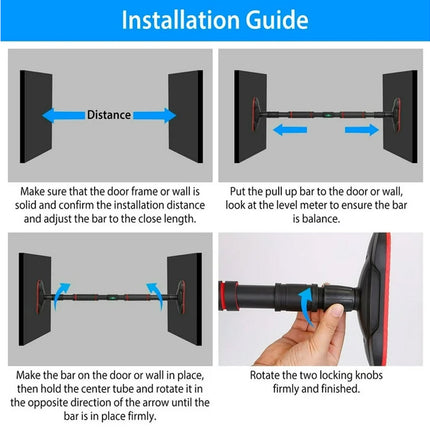 Installation Guide

Distance

Make sure that the door frame or wall is solid and confirm the installation distance and adjust the bar to the close length.

Put the pull up bar to the door or wall, look at the level meter to ensure the bar is balance.

Make the bar on the door or wall in place, then hold the center tube and rotate it in the opposite direction of the arrow until the bar is in place firmly.

Rotate the two locking knobs firmly and finished.