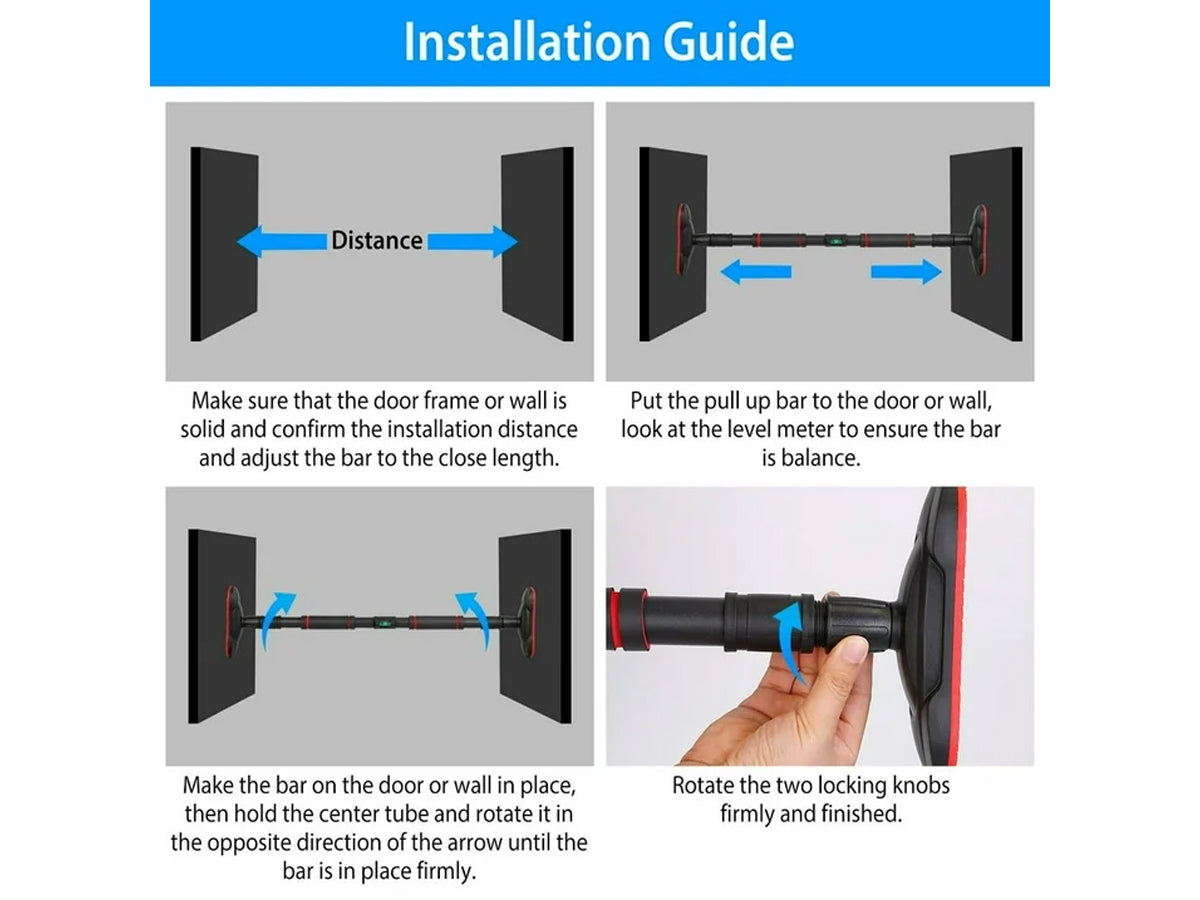 Installation Guide

Distance

Make sure that the door frame or wall is solid and confirm the installation distance and adjust the bar to the close length.

Put the pull up bar to the door or wall, look at the level meter to ensure the bar is balance.

Make the bar on the door or wall in place, then hold the center tube and rotate it in the opposite direction of the arrow until the bar is in place firmly.

Rotate the two locking knobs firmly and finished.