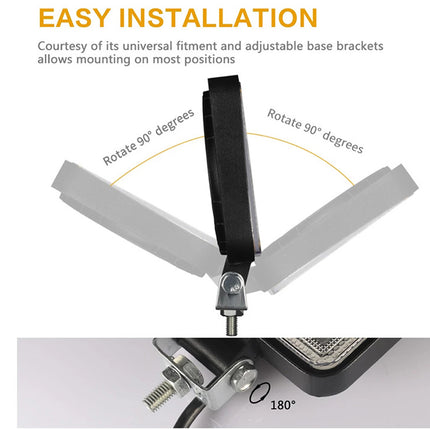 EASY INSTALLATION

Courtesy of its universal fitment and adjustable base brackets allows mounting on most positions

Rotate 90° degrees

Rotate 90° degrees

180°